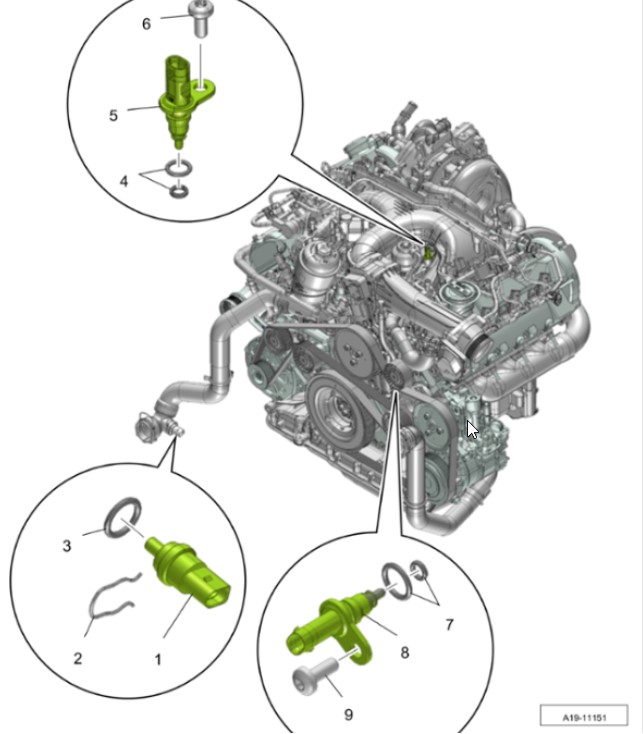 6
5
4
3
2
1
7
8
9
A19-11151