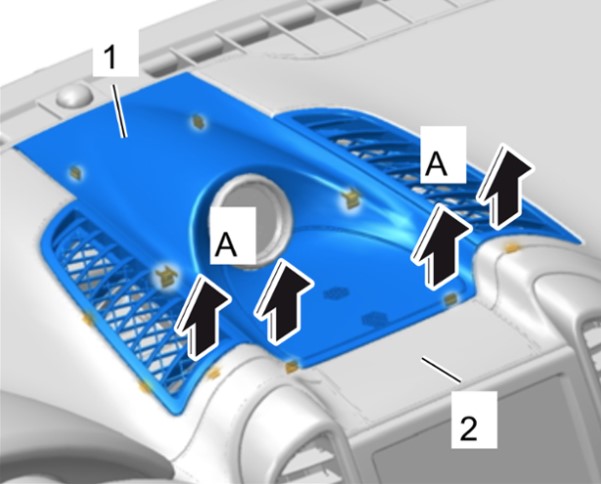 1
A
A
2