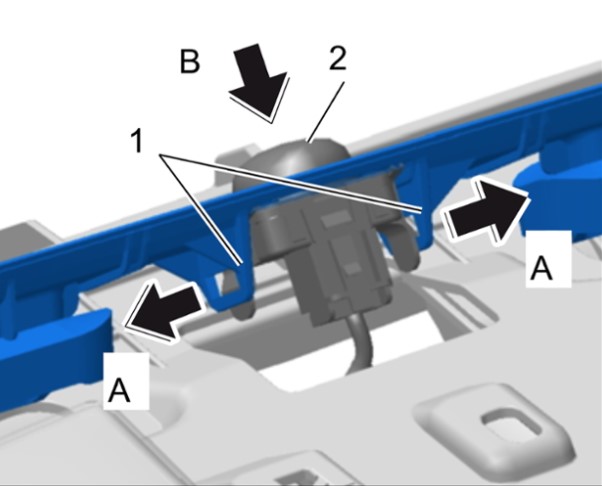 B
2
1
A
A