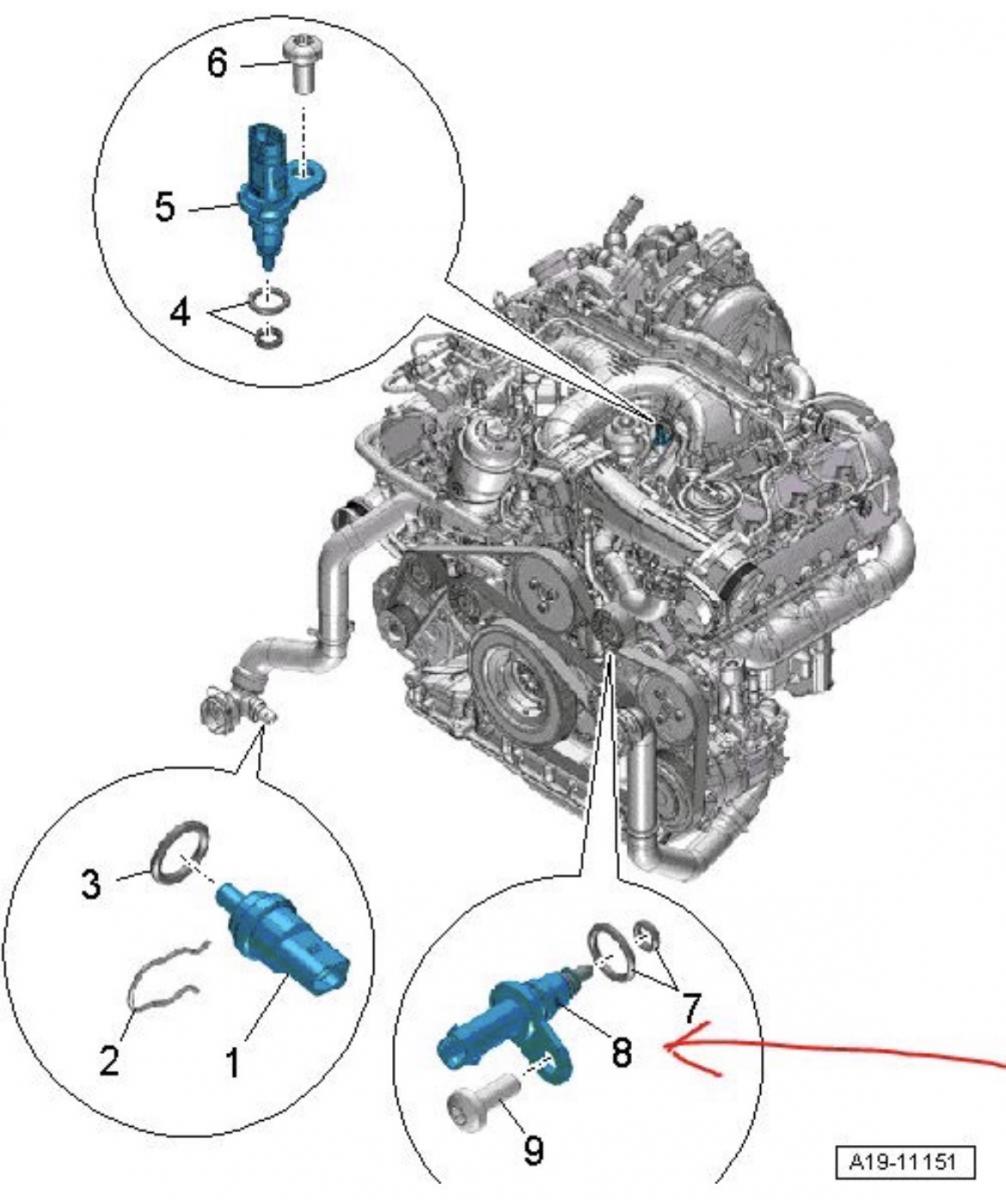 6
5
4
3
2
1
7
8
9
A19-11151