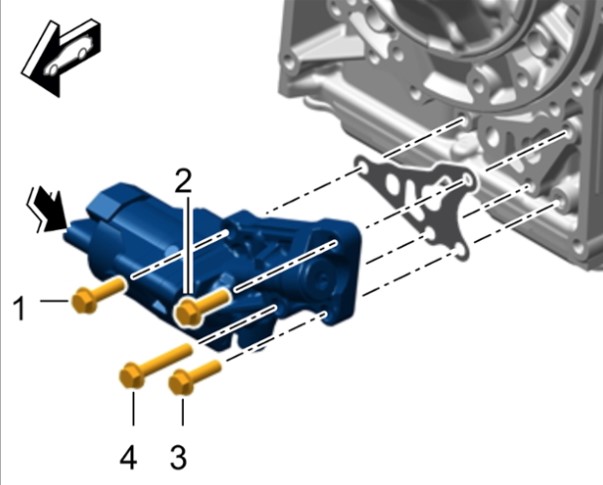 2
1
4
3