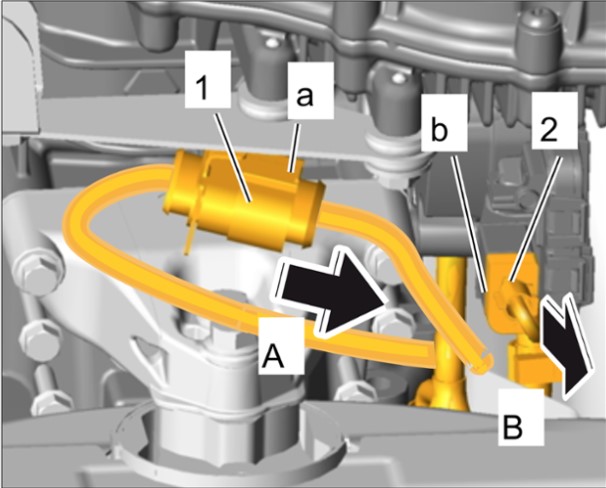 1
a
b
2
A
B