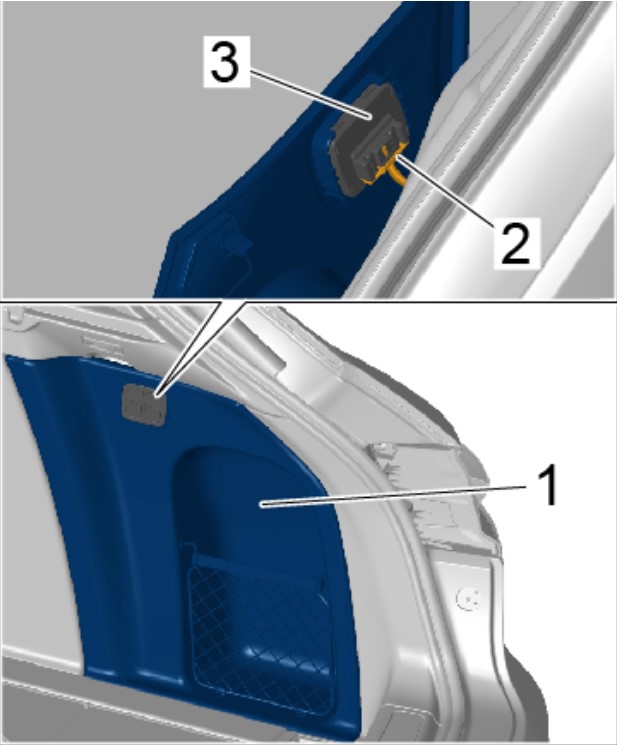 3
2
1