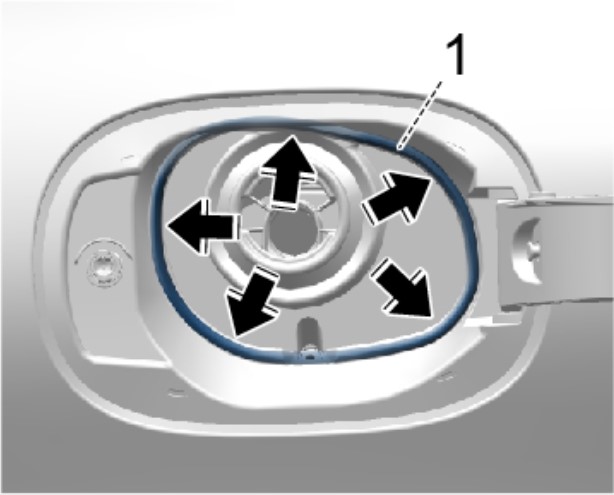 1