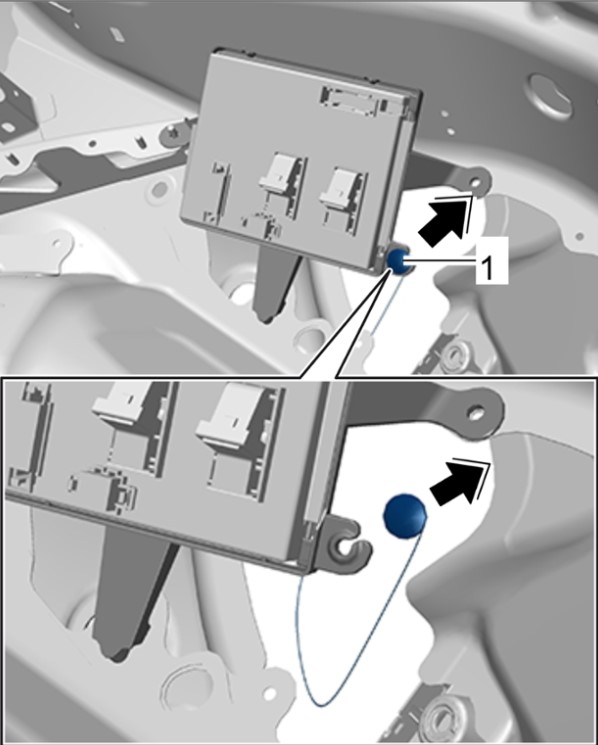 1