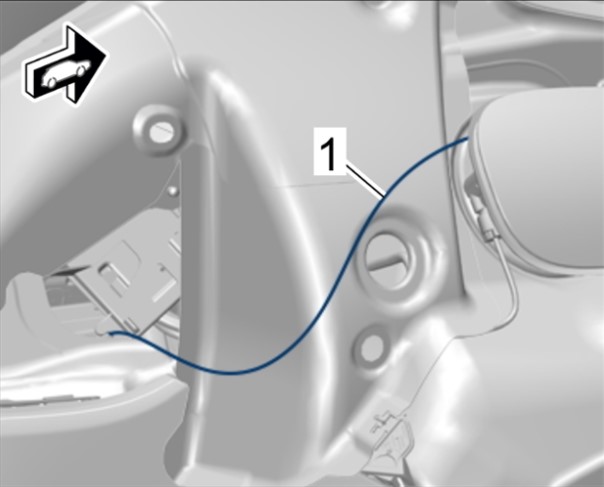 1