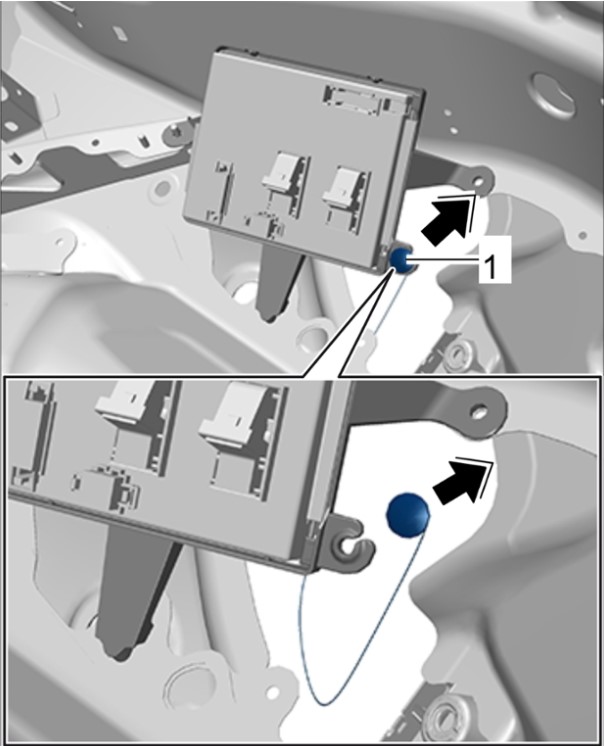 1