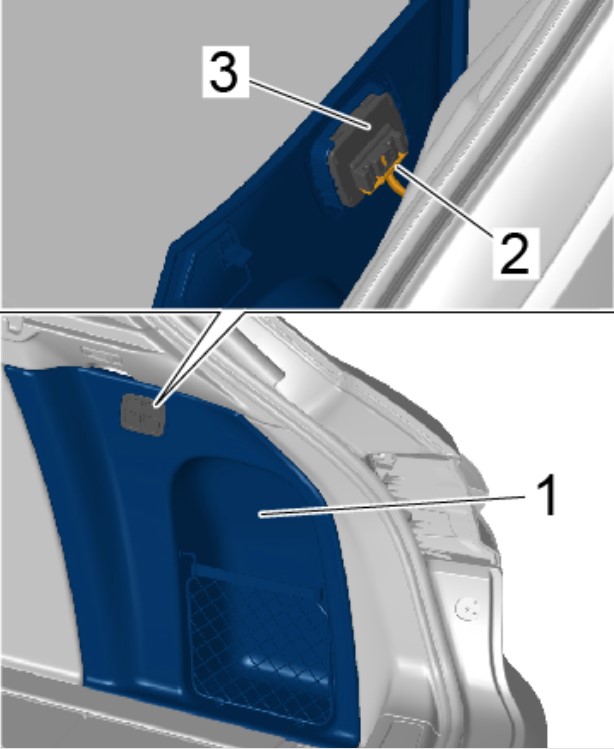 3
2
1