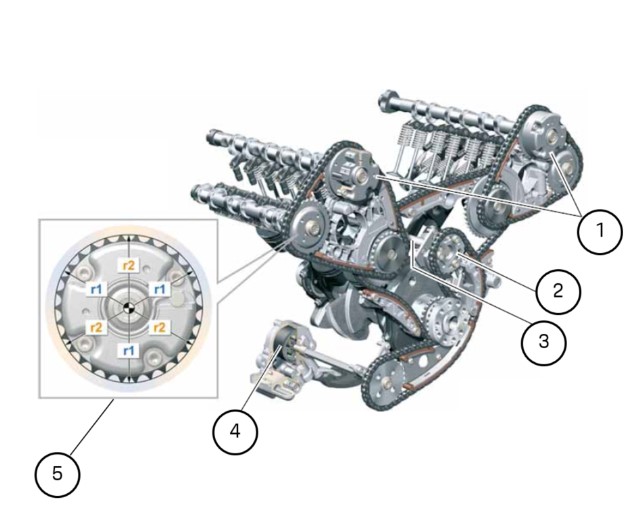 r2
r1
r1
r2
r2
r1
1
2
3
4
5