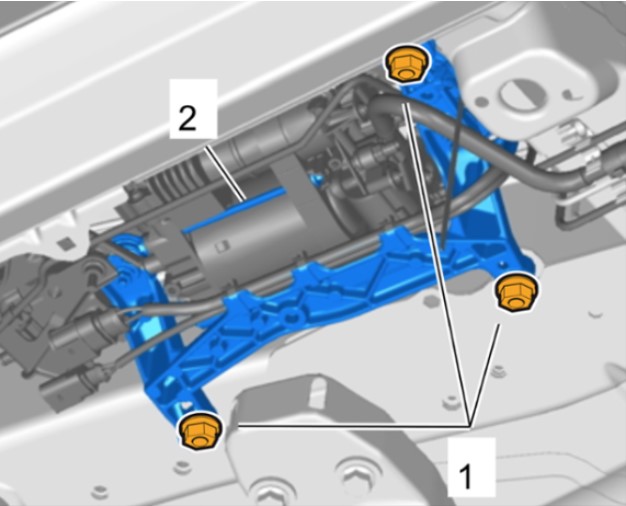 2

1