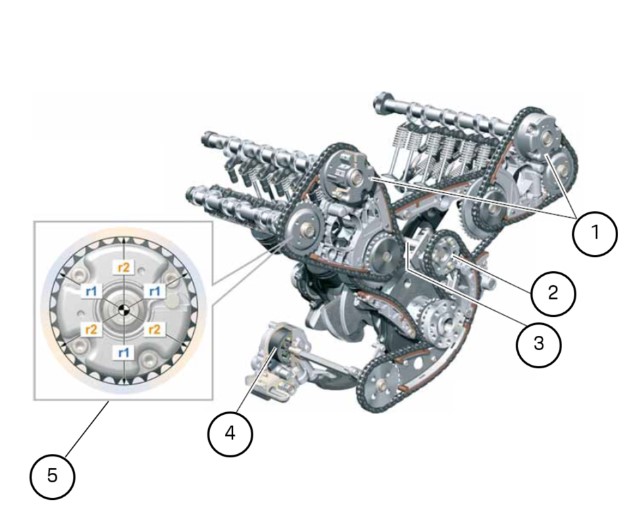 r2
r1
r1
r2
r2
r1

1
2
3
4
5