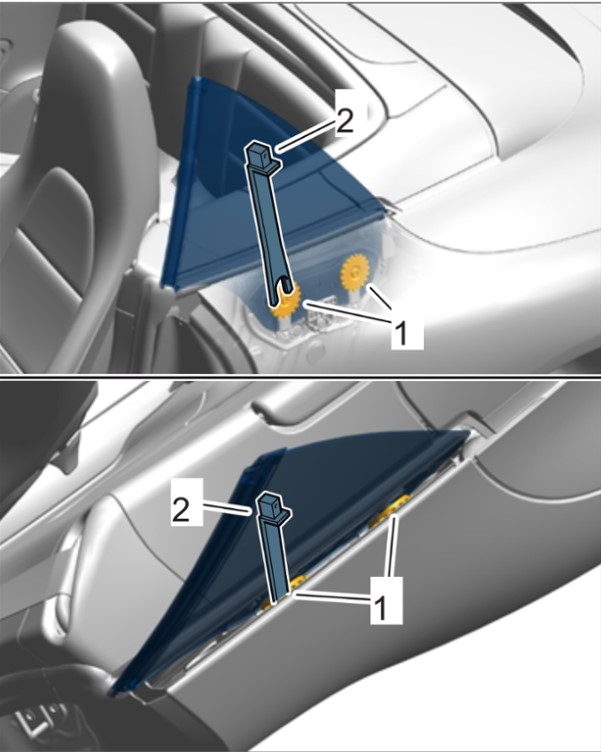 2
1
2
1