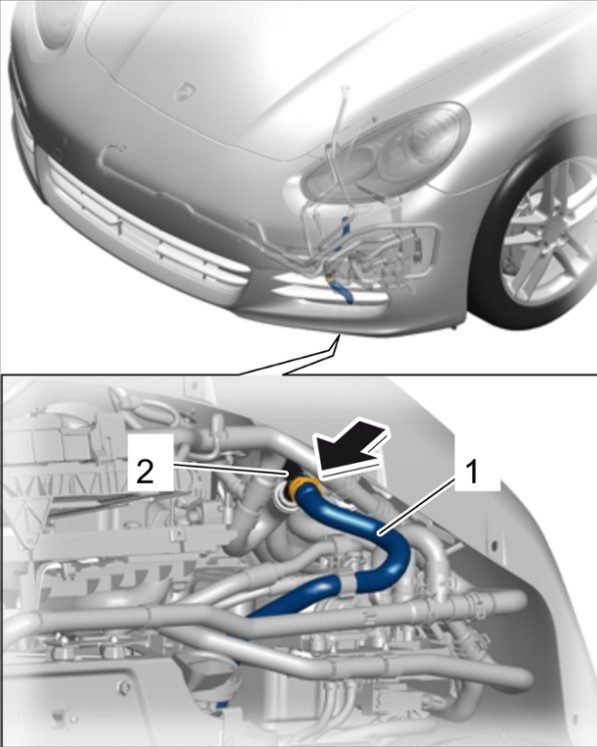 2

1