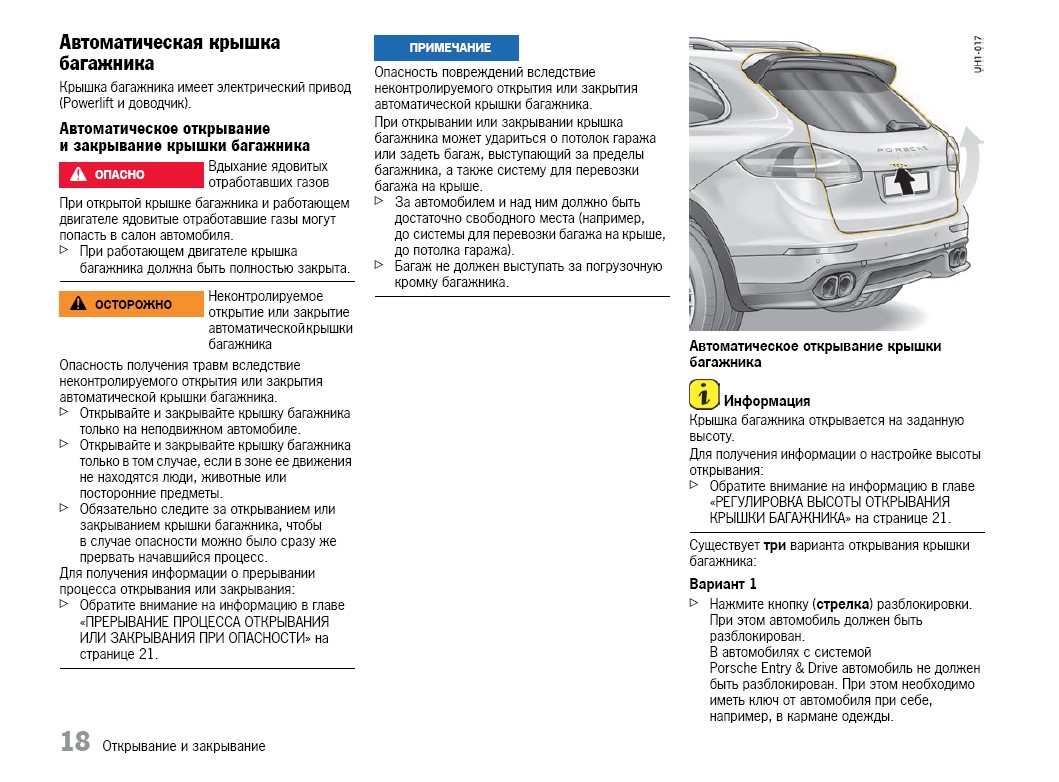 Автоматическая крышка багажника

Крышка багажника имеет электрический привод (Powerlift и доводчик).

Автоматическое открывание и закрывание крышки багажника

ОПАСНО Вдыхание ядовитых отработавших газов

При открытой крышке багажника и работающем двигателе ядовитые отработавшие газы могут попасть в салон автомобиля.
▷ При работающем двигателе крышка багажника должна быть полностью закрыта.

ОСТОРОЖНО Неконтролируемое открытие или закрытие автоматическойкрышки багажника

Опасность получения травм вследствие неконтролируемого открытия или закрытия автоматической крышки багажника.
▷ Открывайте и закрывайте крышку багажника только на неподвижном автомобиле.
▷ Открывайте и закрывайте крышку багажника только в том случае, если в зоне ее движения не находятся люди, животные или посторонние предметы.
▷ Обязательно следите за открыванием или закрыванием крышки багажника, чтобы в случае опасности можно было сразу же прервать начавшийся процесс.
Для получения информации о прерывании процесса открывания или закрывания:
▷ Обратите внимание на информацию в главе «ПРЕРЫВАНИЕ ПРОЦЕССА ОТКРЫВАНИЯ ИЛИ ЗАКРЫВАНИЯ ПРИ ОПАСНОСТИ» на странице 21.

ПРИМЕЧАНИЕ

Опасность повреждений вследствие неконтролируемого открытия или закрытия автоматической крышки багажника.
При открывании или закрывании крышка багажника может удариться о потолок гаража или задеть багаж, выступающий за пределы багажника, а также систему для перевозки багажа на крыше.
▷ За автомобилем и над ним должно быть достаточно свободного места (например, до системы для перевозки багажа на крыше, до потолка гаража).
▷ Багаж не должен выступать за погрузочную кромку багажника.

UH1-017

PORSCHE

Автоматическое открывание крышки багажника

Информация
Крышка багажника открывается на заданную высоту.
Для получения информации о настройке высоты открывания:
▷ Обратите внимание на информацию в главе «РЕГУЛИРОВКА ВЫСОТЫ ОТКРЫВАНИЯ КРЫШКИ БАГАЖНИКА» на странице 21.

Существует три варианта открывания крышки багажника:

Вариант 1
▷ Нажмите кнопку (стрелка) разблокировки. При этом автомобиль должен быть разблокирован.
В автомобилях с системой Porsche Entry & Drive автомобиль не должен быть разблокирован. При этом необходимо иметь ключ от автомобиля при себе, например, в кармане одежды.

18 Открывание и закрывание