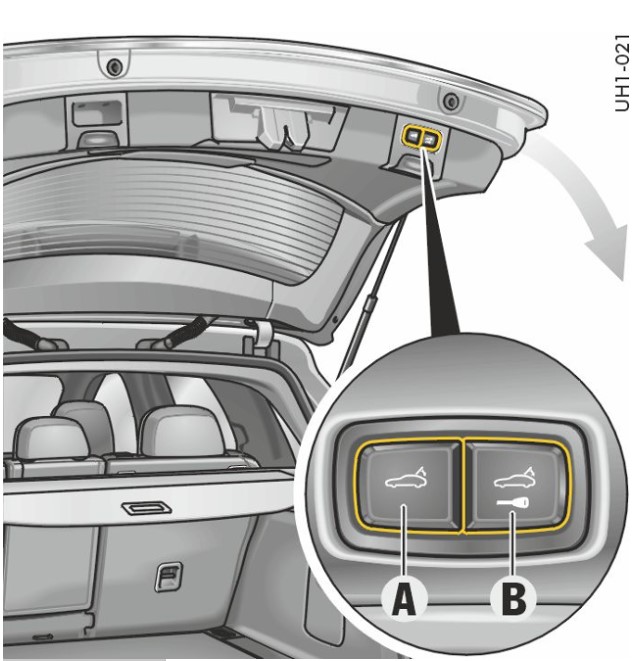 UH1-021

A

B