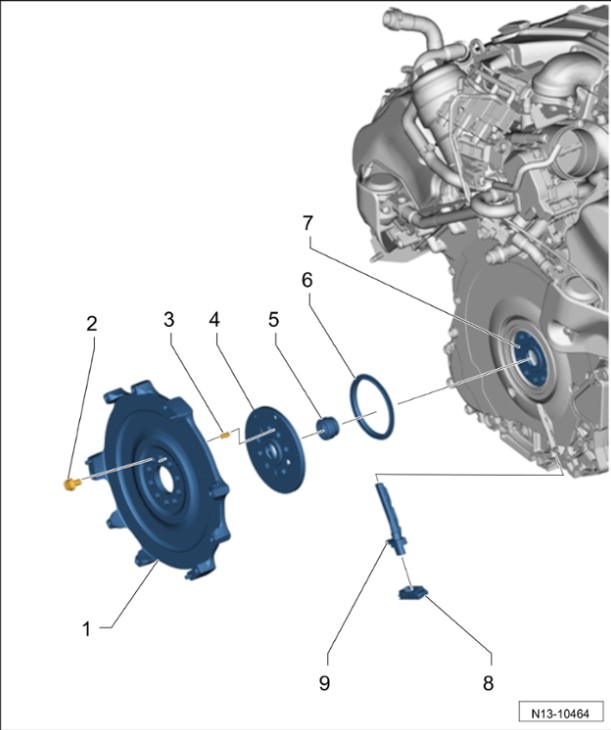 7

6

2

3

4

5

1

9

8

N13-10464