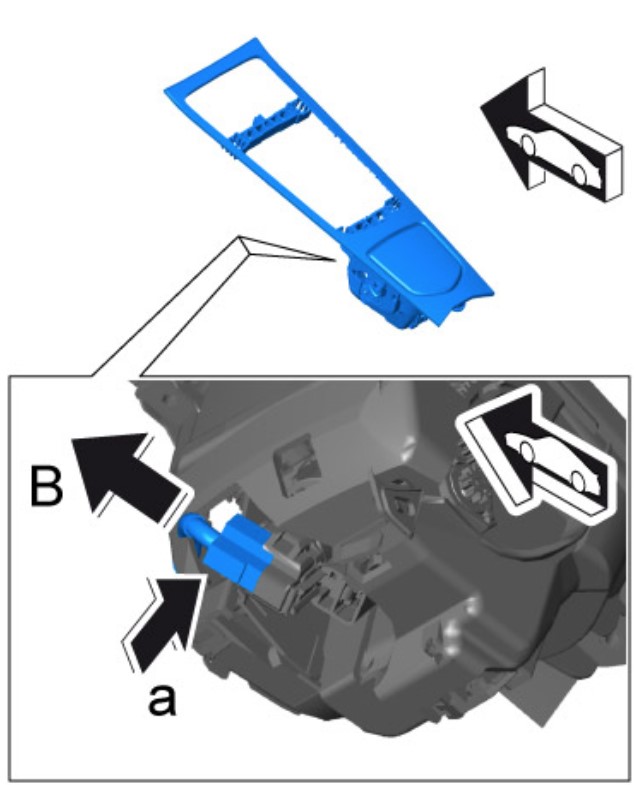 B

a