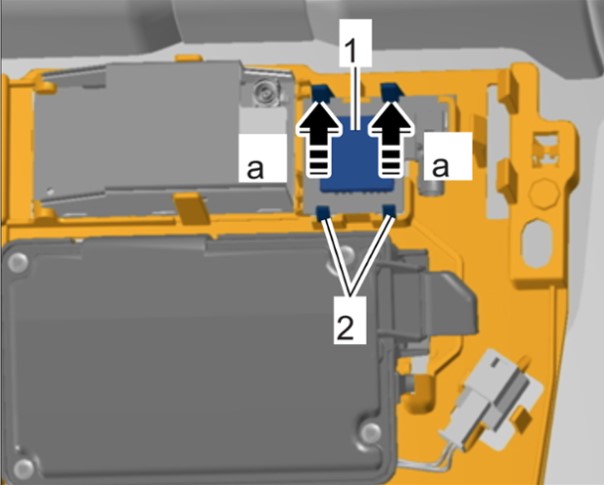 1
a
a
2