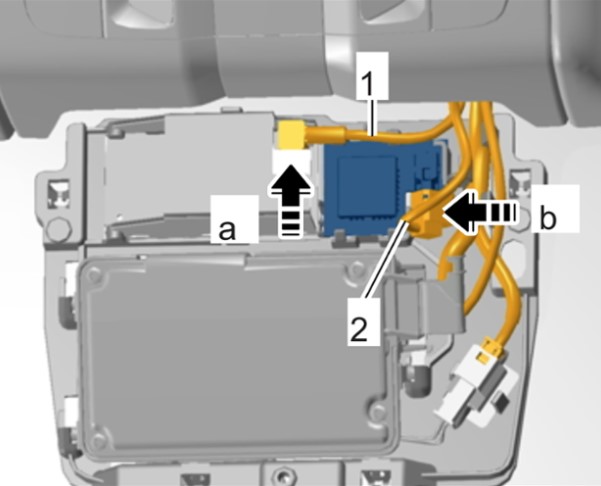 1
a
b
2