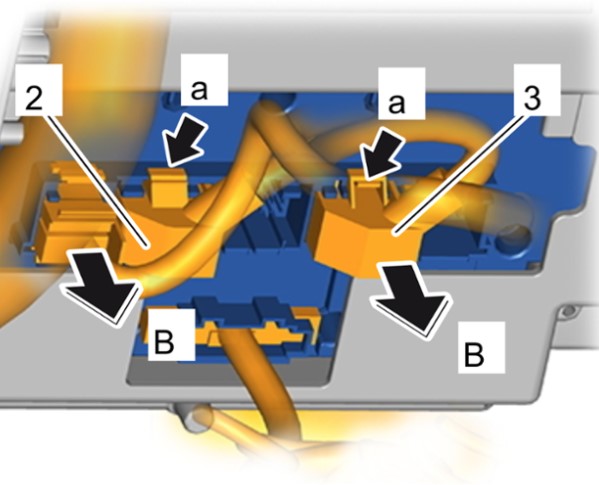 2
a
a
3
B
B