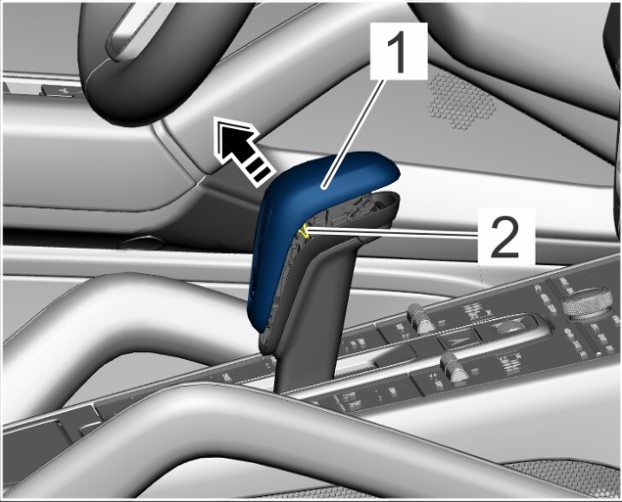 1
2