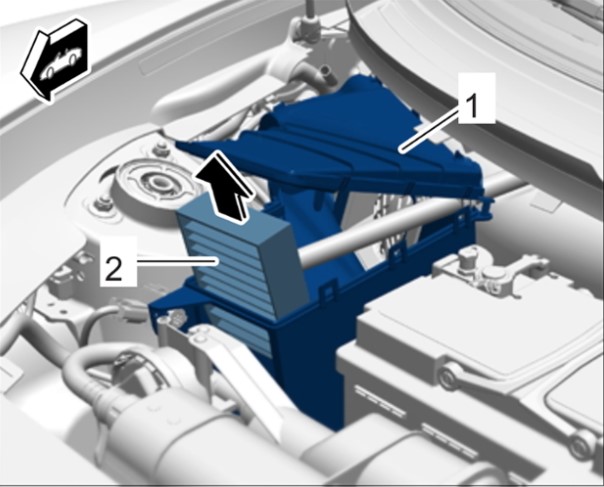 1

2