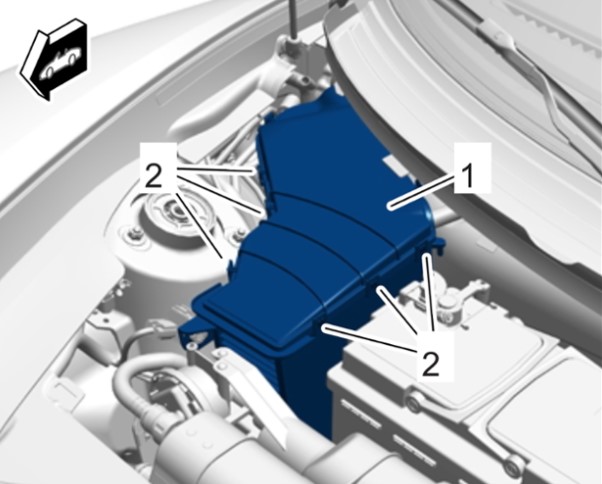 2
1
2