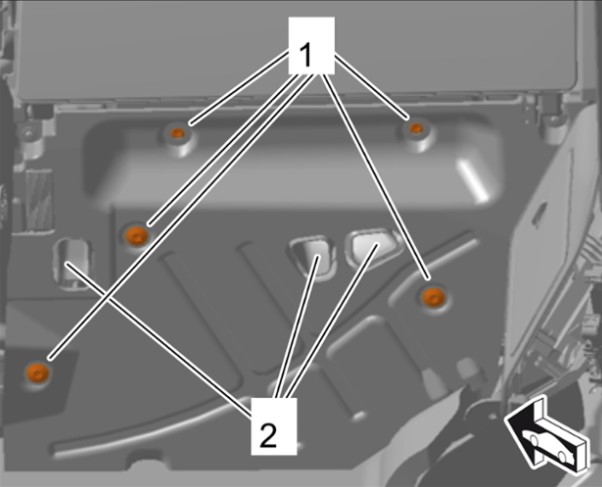 1
2