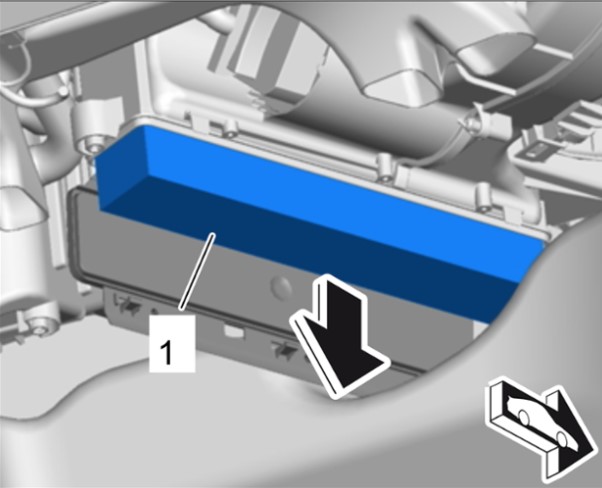 1