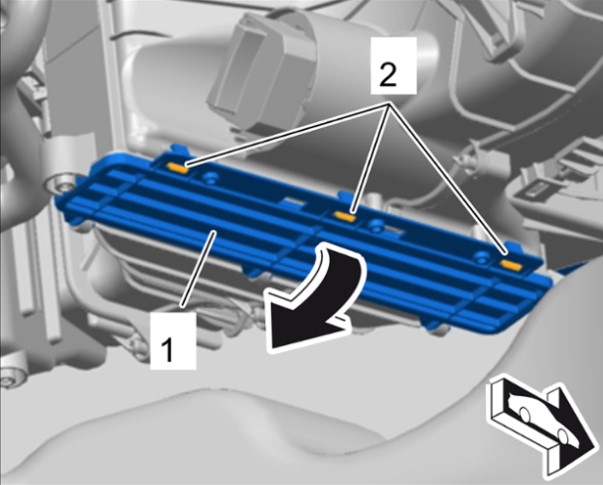 2

1