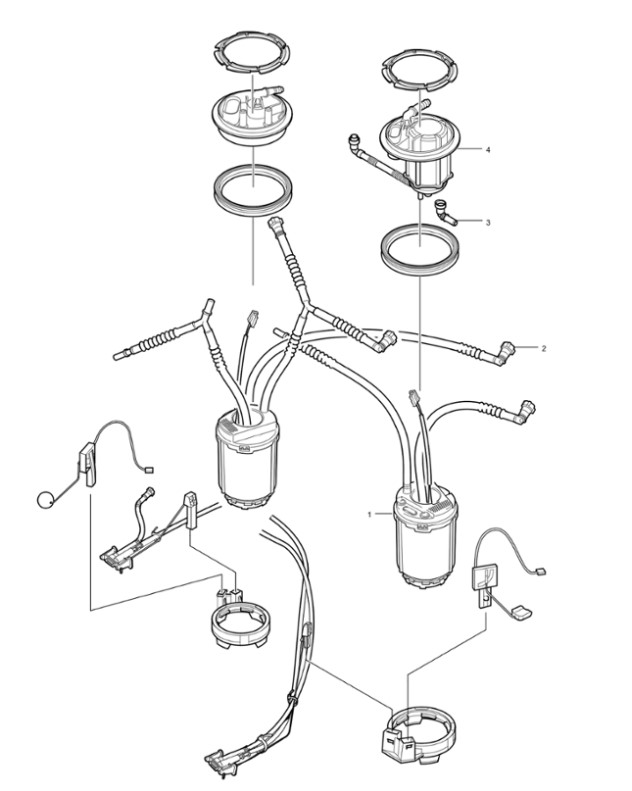 4
3
2
1