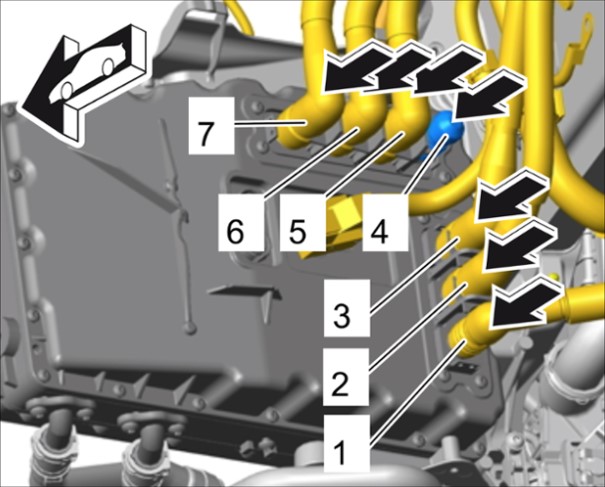 7
6
5
4
3
2
1