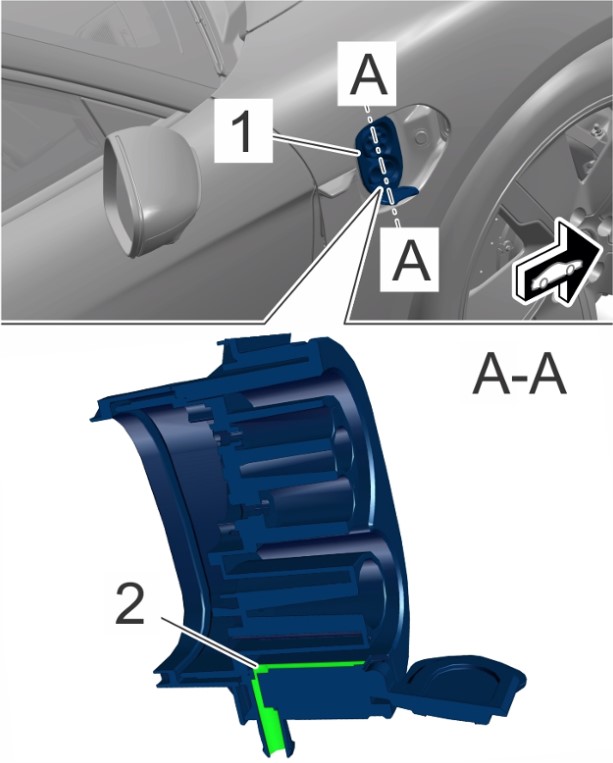 A
1
A
A-A
2