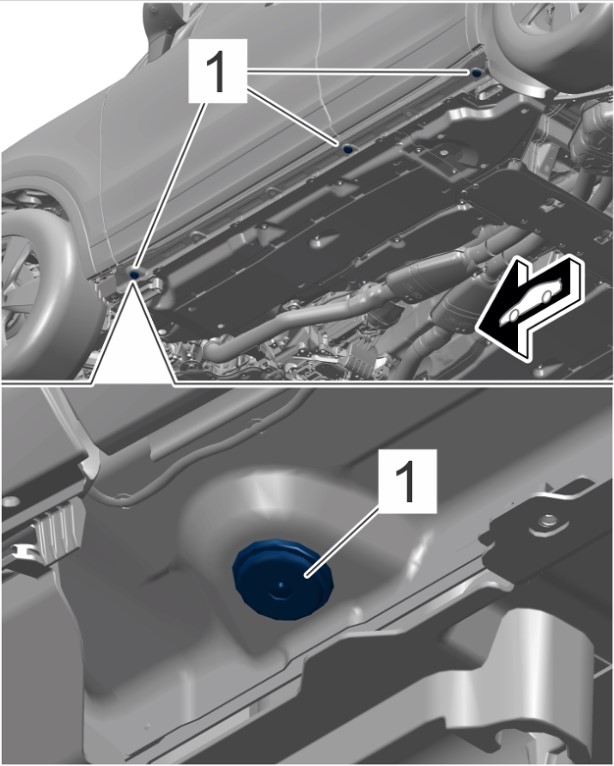 1

1