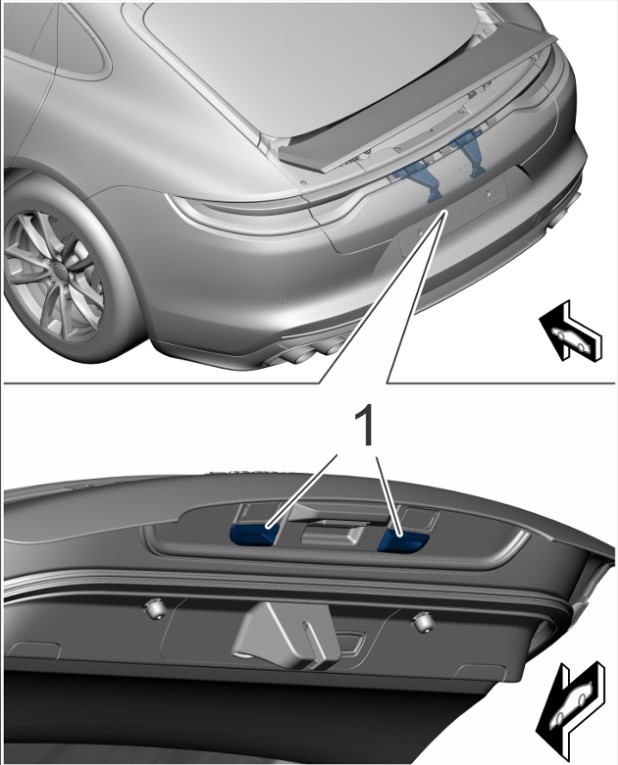 1