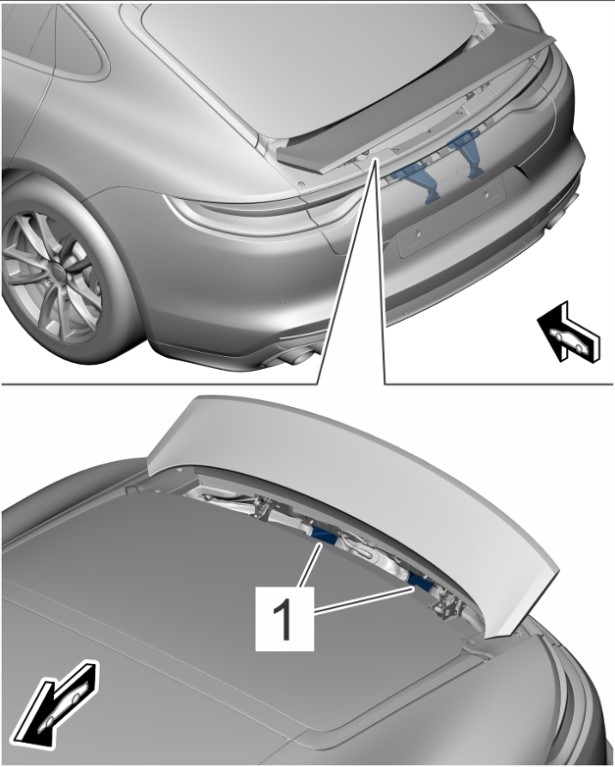 1