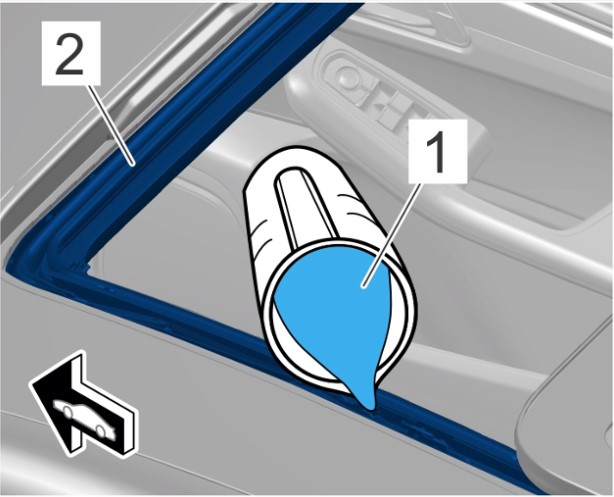 2
1