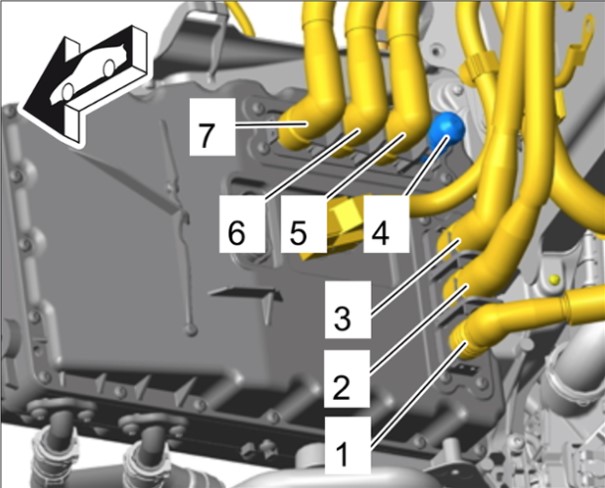 7
6
5
4
3
2
1