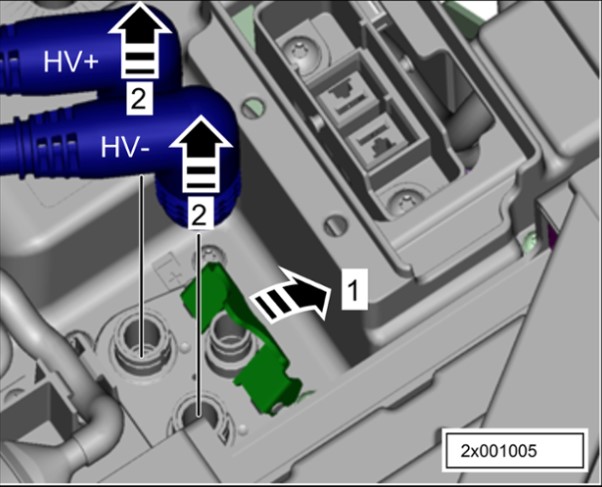 HV+
2
HV-
2
1
2x001005