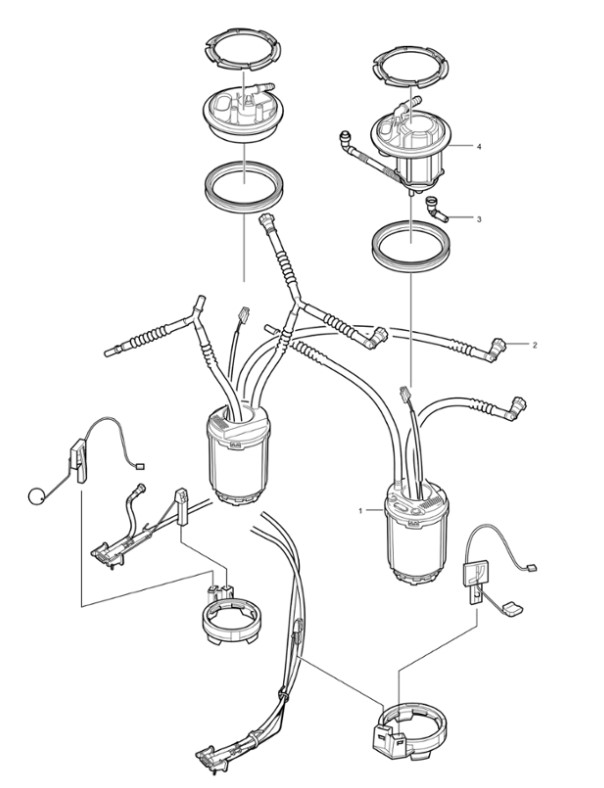 4
3
2
1