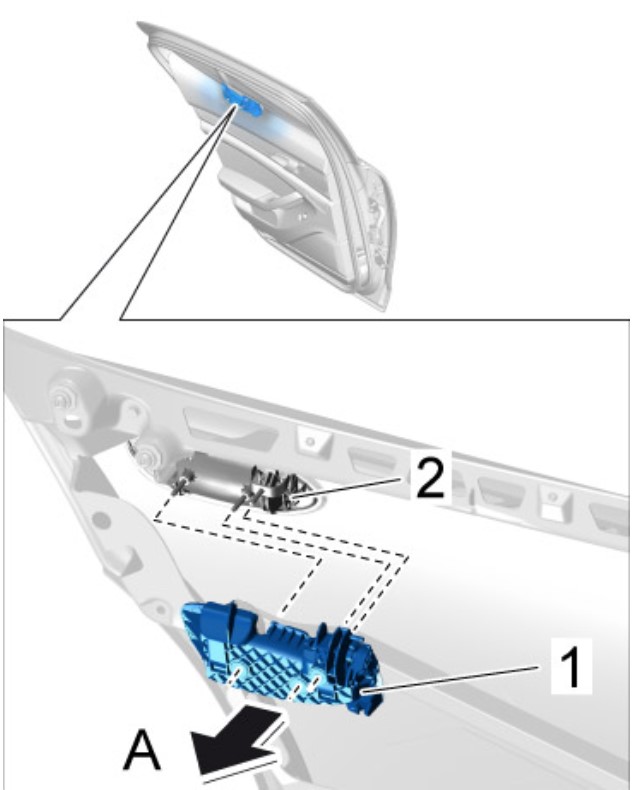 2
1
A