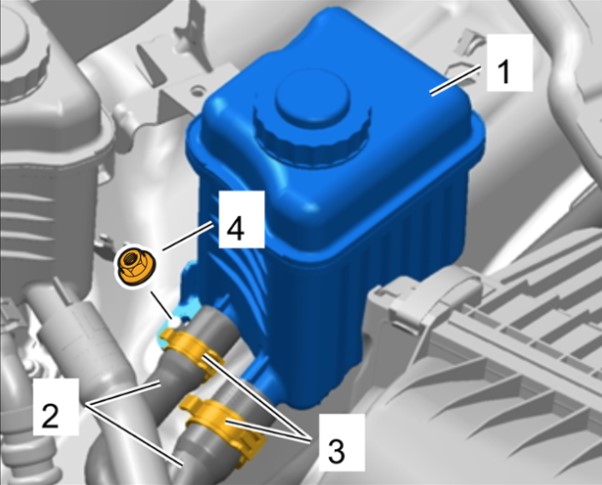 1
4
2
3