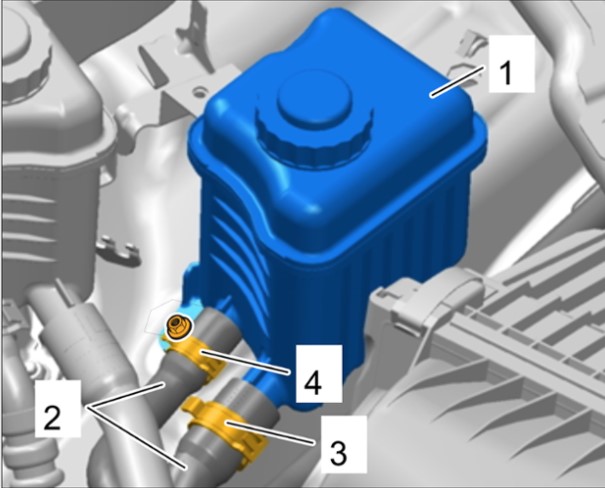 1
4
2
3