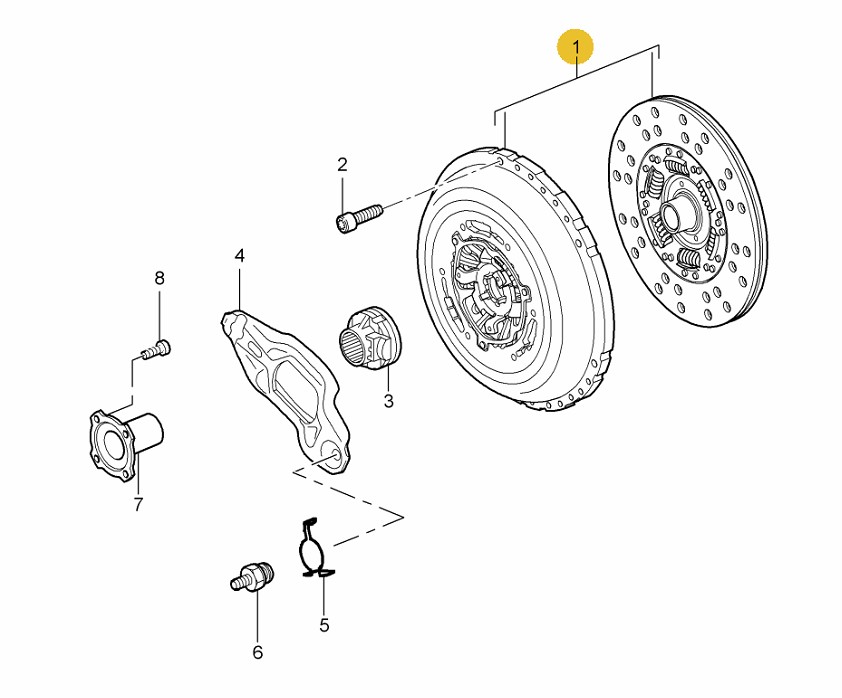 1
2
4
8
3
7
5
6