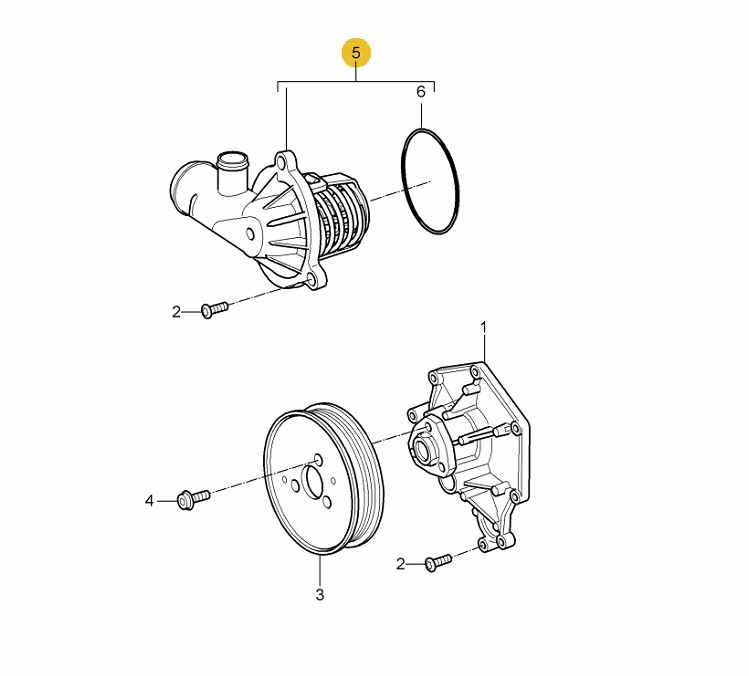 5
6
2
1
4
2
3