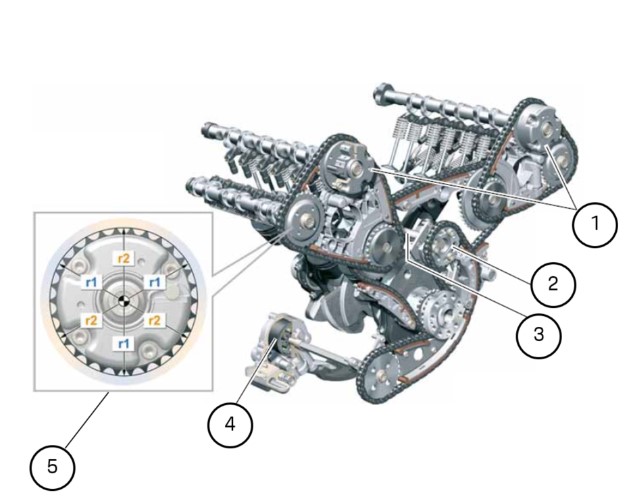 r2
r1
r1
r2
r2
r1
1
2
3
4
5