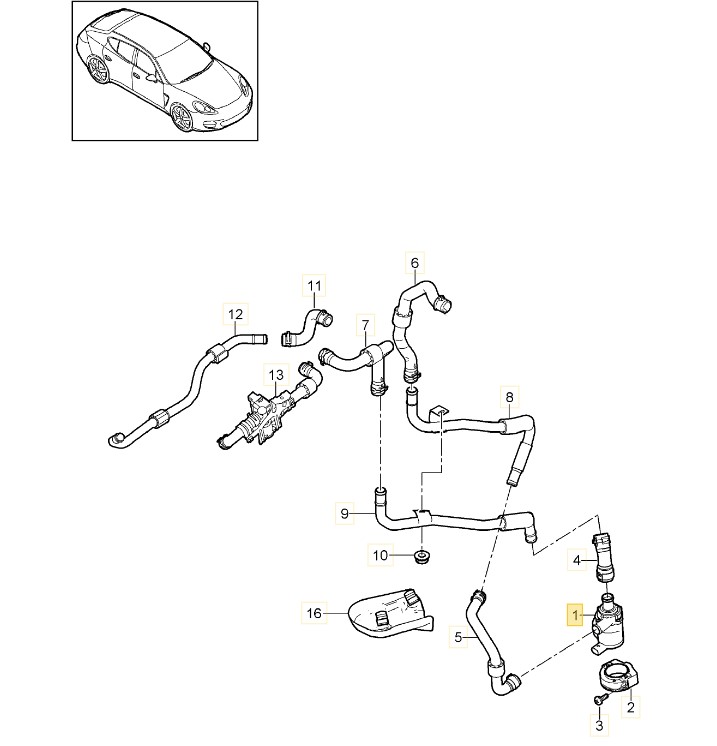 6
11
12
7
13
8
9
10
4
16
1
5
2
3