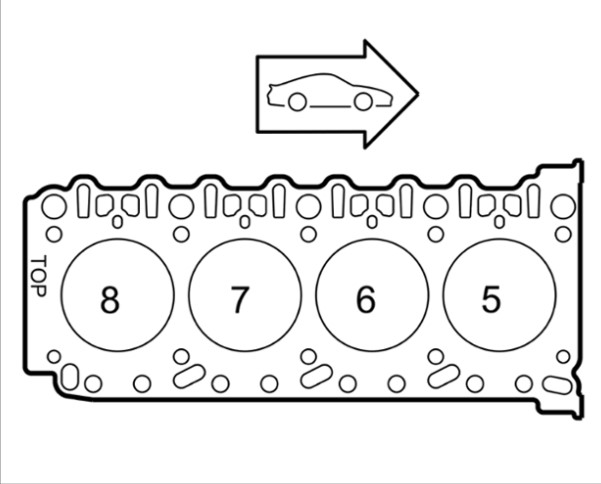 TOP

8 7 6 5