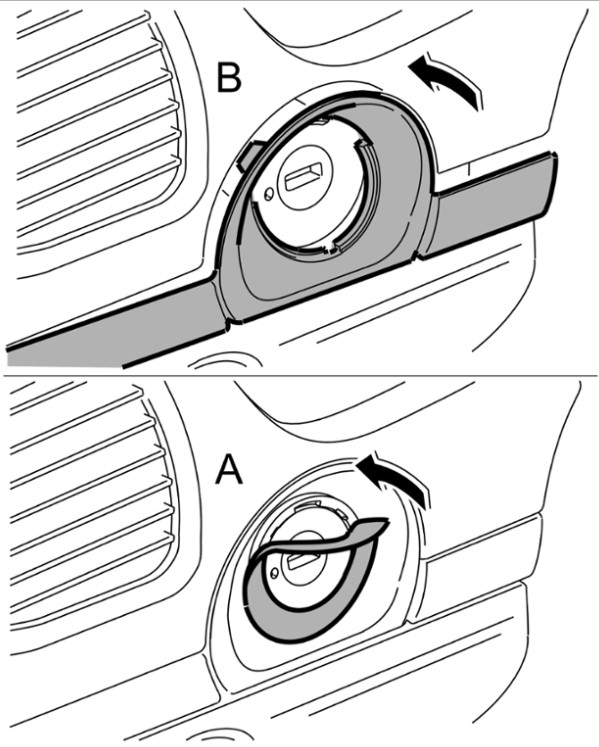 B

A