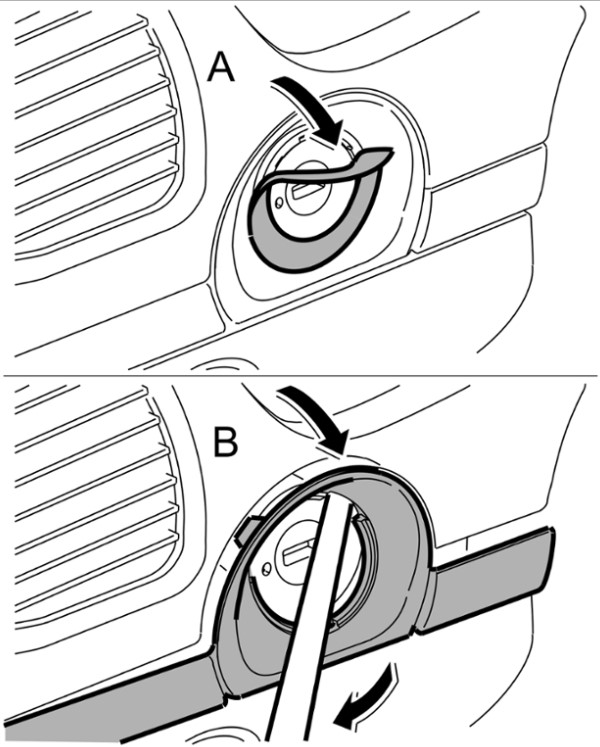 A

B